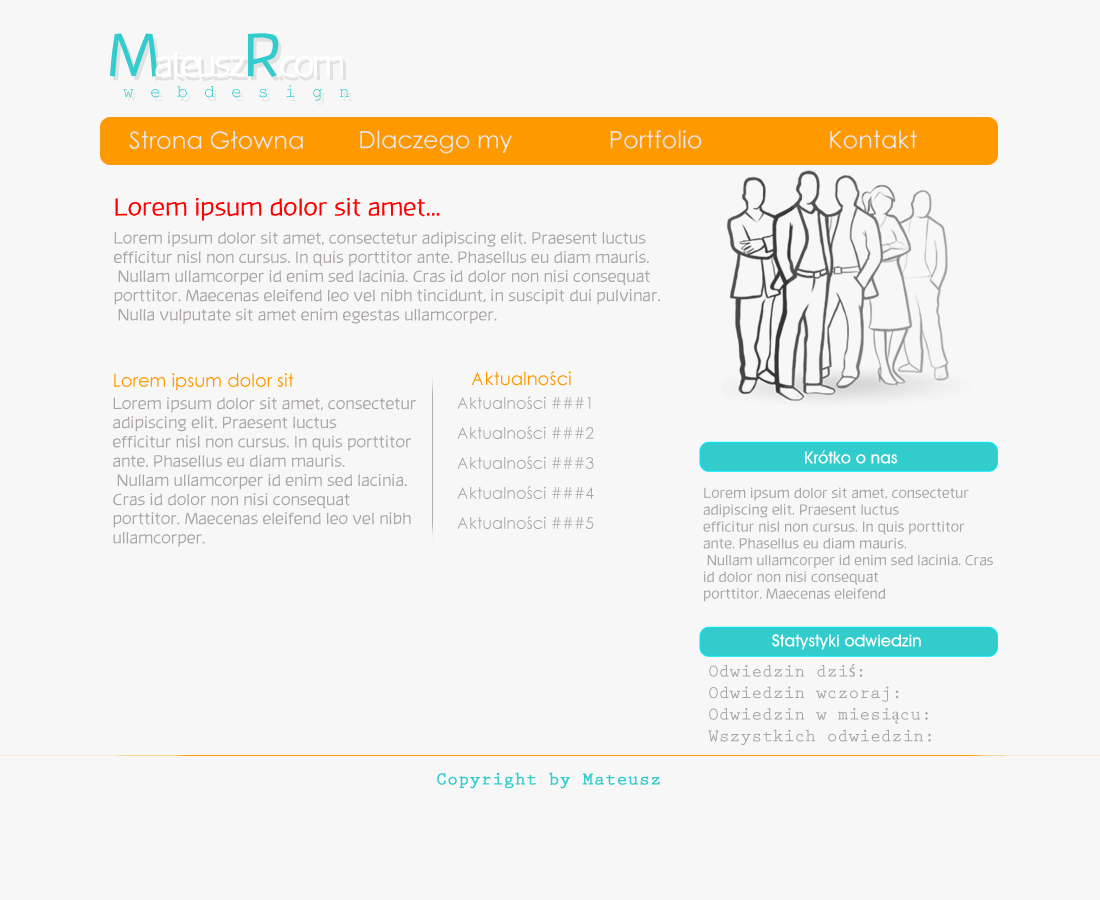 MateuszR.com
webdesign

Strona Głowna Dlaczego my Portfolio Kontakt

Lorem ipsum dolor sit amet...

Lorem ipsum dolor sit amet, consectetur adipiscing elit. Praesent luctus efficitur nisl non cursus. In quis porttitor ante. Phasellus eu diam mauris. Nullam ullamcorper id enim sed lacinia. Cras id dolor non nisi consequat porttitor. Maecenas eleifend leo vel nibh tincidunt, in suscipit dui pulvinar. Nulla vulputate sit amet enim egestas ullamcorper.

Lorem ipsum dolor sit

Lorem ipsum dolor sit amet, consectetur adipiscing elit. Praesent luctus efficitur nisl non cursus. In quis porttitor ante. Phasellus eu diam mauris. Nullam ullamcorper id enim sed lacinia. Cras id dolor non nisi consequat porttitor. Maecenas eleifend leo vel nibh ullamcorper.

Aktualności

Aktualności ###1
Aktualności ###2
Aktualności ###3
Aktualności ###4
Aktualności ###5

Krótko o nas

Lorem ipsum dolor sit amet, consectetur adipiscing elit. Praesent luctus efficitur nisl non cursus. In quis porttitor ante. Phasellus eu diam mauris. Nullam ullamcorper id enim sed lacinia. Cras id dolor non nisi consequat porttitor. Maecenas eleifend

Statystyki odwiedzin

Odwiedzin dziś:
Odwiedzin wczoraj:
Odwiedzin w miesiącu:
Wszystkich odwiedzin:

Copyright by Mateusz