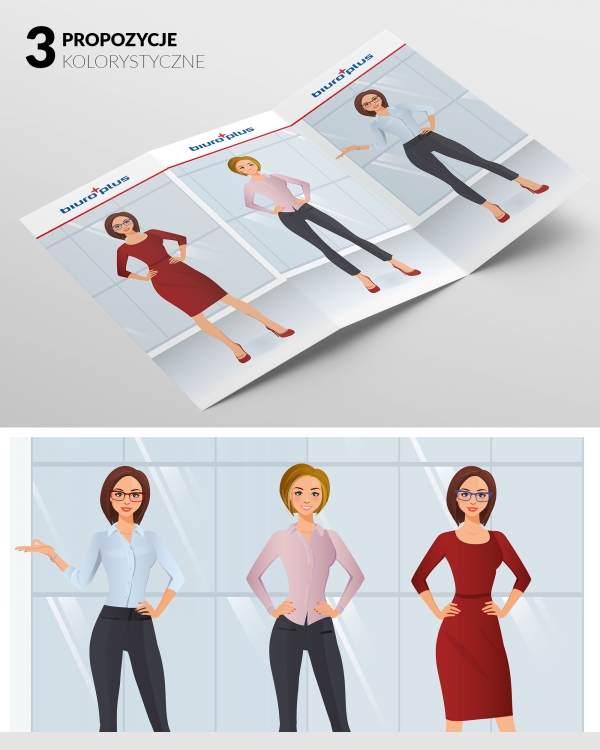 3 PROPOZYCJE KOLORYSTYCZNE

biuro+plus

biuro+plus

biuro+plus