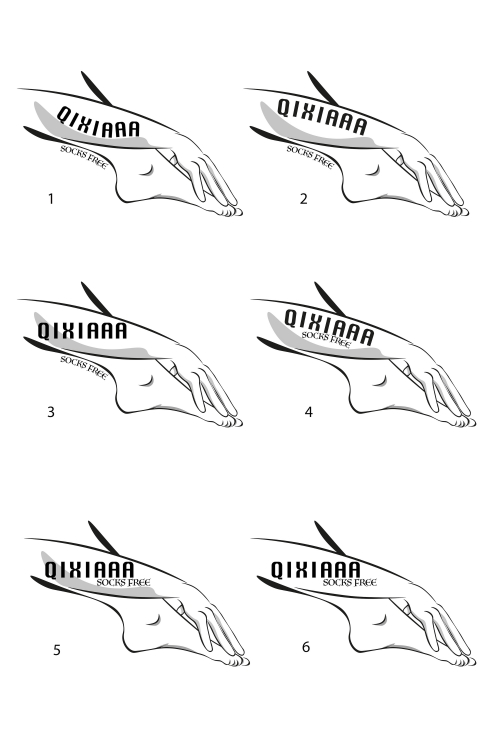 QIXIAAA
SOCKS FREE
1

QIXIAAA
SOCKS FREE
2

QIXIAAA
SOCKS FREE
3

QIXIAAA
SOCKS FREE
4

QIXIAAA
SOCKS FREE
5

QIXIAAA
SOCKS FREE
6